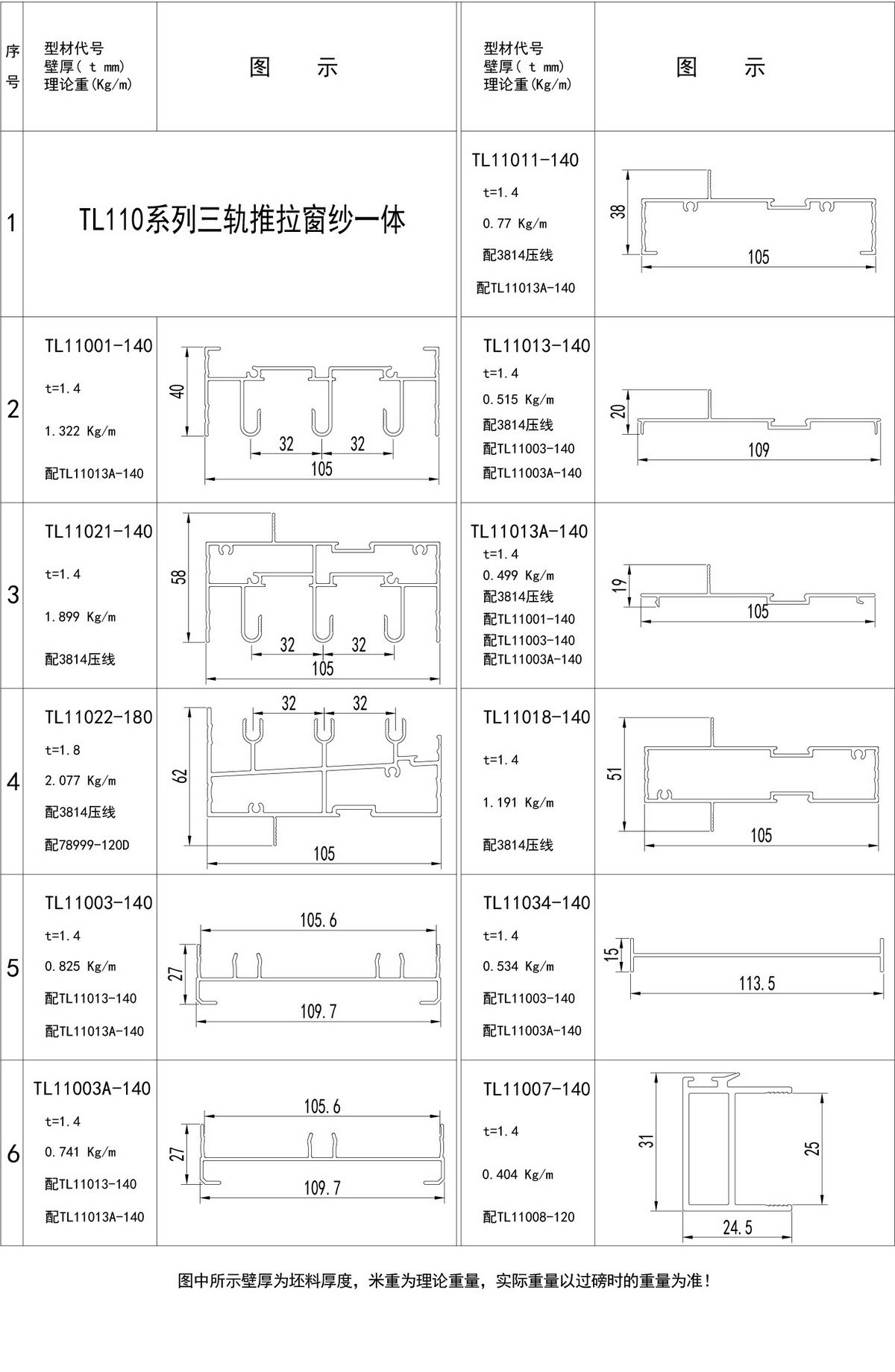 | 序号 | 型材代号 壁厚( t mm) 理论重(Kg/m) | 图 示 | 型材代号 壁厚( t mm) 理论重(Kg/m) | 图 示 |
|---|---|---|---|---|
| 1 | TL110系列三轨推拉窗纱一体 | | TL11011-140 t=1.4 0.77 Kg/m 配3814压线 配TL11013A-140 | 38 105 |
| 2 | TL11001-140 t=1.4 1.322 Kg/m 配TL11013A-140 | 40 32 32 105 | TL11013-140 t=1.4 0.515 Kg/m 配3814压线 配TL11003-140 配TL11003A-140 | 20 109 |
| 3 | TL11021-140 t=1.4 1.899 Kg/m 配3814压线 | 58 32 32 105 | TL11013A-140 t=1.4 0.499 Kg/m 配3814压线 配TL11001-140 配TL11003-140 配TL11003A-140 | 19 105 |
| 4 | TL11022-180 t=1.8 2.077 Kg/m 配3814压线 配78999-120D | 32 32 62 105 | TL11018-140 t=1.4 1.191 Kg/m 配3814压线 | 51 105 |
| 5 | TL11003-140 t=1.4 0.825 Kg/m 配TL11013-140 配TL11013A-140 | 105.6 27 109.7 | TL11034-140 t=1.4 0.534 Kg/m 配TL11003-140 配TL11003A-140 | 15 113.5 |
| 6 | TL11003A-140 t=1.4 0.741 Kg/m 配TL11013-140 配TL11013A-140 | 105.6 27 109.7 | TL11007-140 t=1.4 0.404 Kg/m 配TL11008-120 | 31 25 24.5 |

图中所示壁厚为坯料厚度，米重为理论重量，实际重量以过磅时的重量为准！